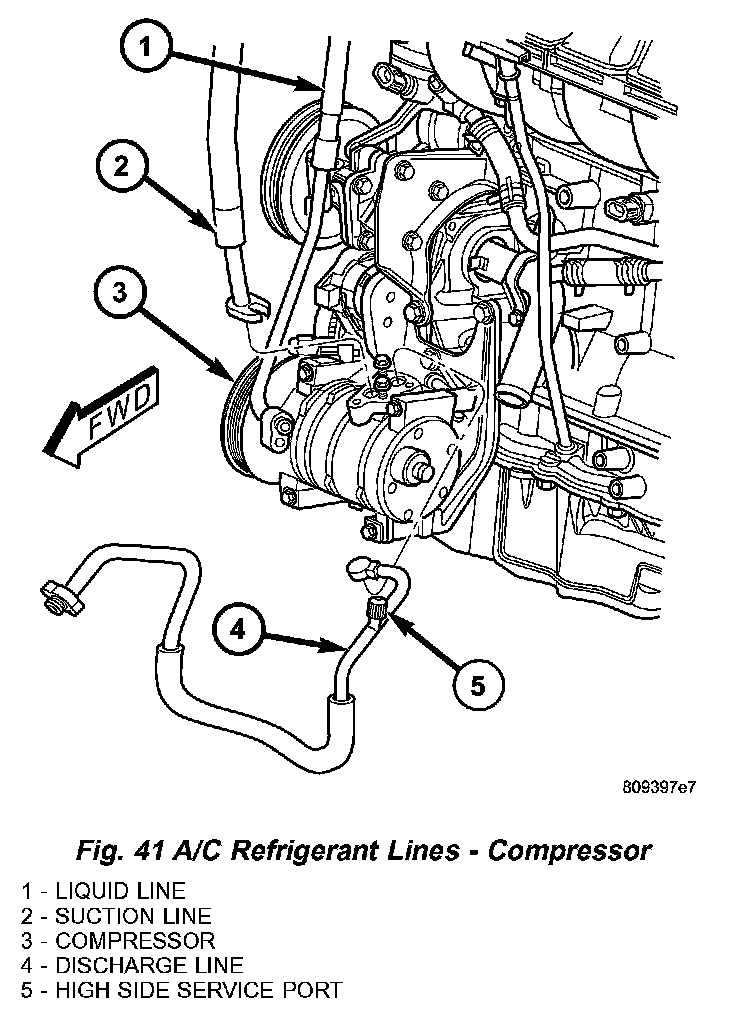 1
2
3
FWD
4
5
809397e7

Fig. 41 A/C Refrigerant Lines - Compressor

1 - LIQUID LINE
2 - SUCTION LINE
3 - COMPRESSOR
4 - DISCHARGE LINE
5 - HIGH SIDE SERVICE PORT