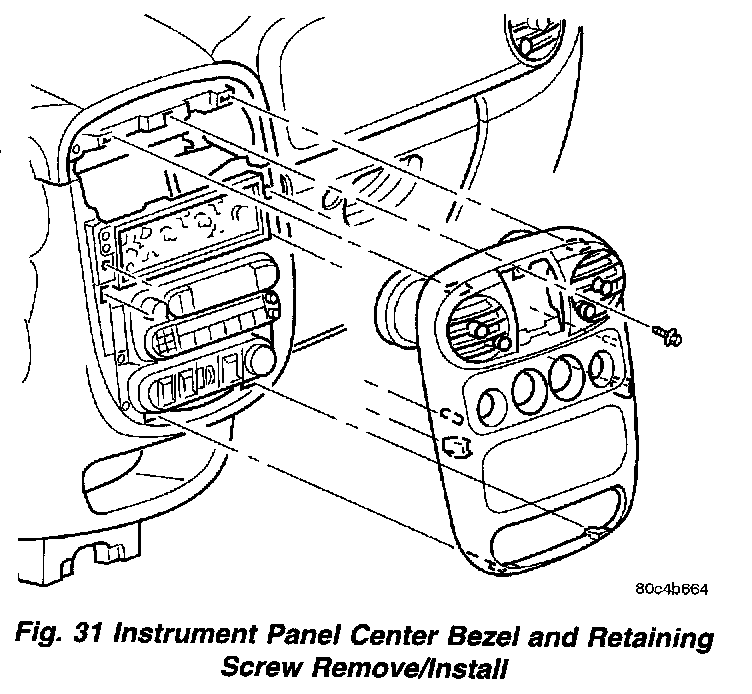 80c4b664

Fig. 31 Instrument Panel Center Bezel and Retaining Screw Remove/Install