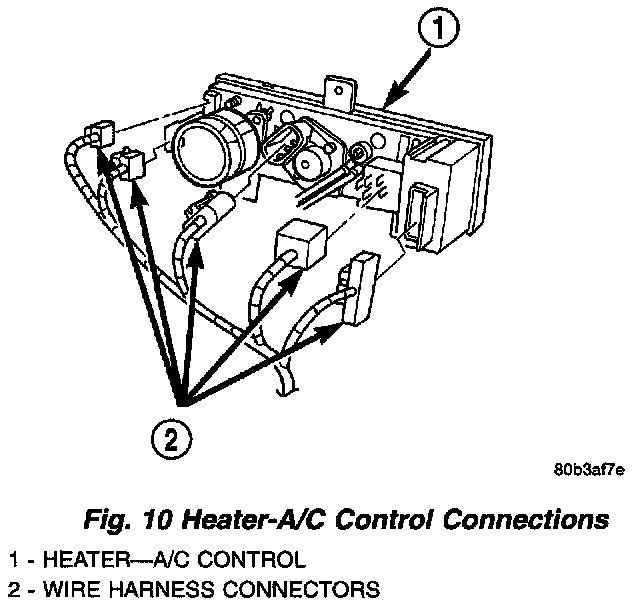 1

2

80b3af7e

Fig. 10 Heater-A/C Control Connections

1 - HEATER—A/C CONTROL
2 - WIRE HARNESS CONNECTORS