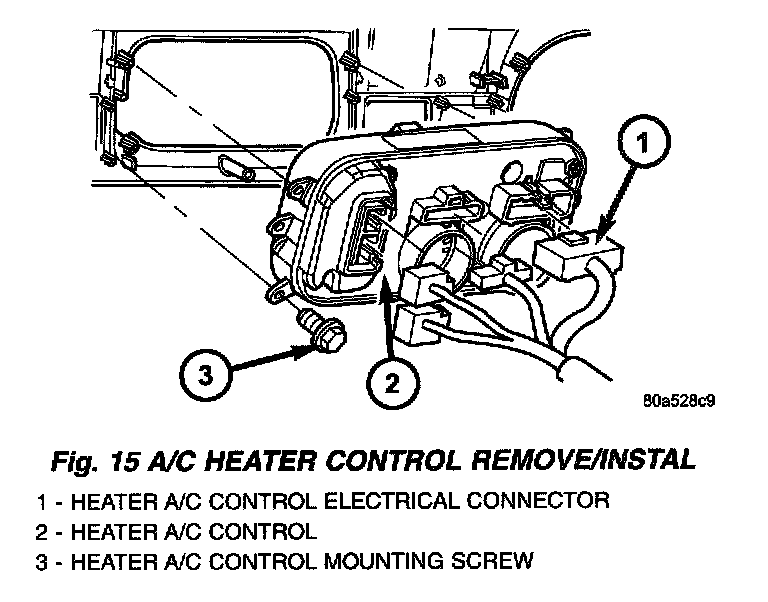 1

3

2

80a528c9

Fig. 15 A/C HEATER CONTROL REMOVE/INSTAL

1 - HEATER A/C CONTROL ELECTRICAL CONNECTOR
2 - HEATER A/C CONTROL
3 - HEATER A/C CONTROL MOUNTING SCREW