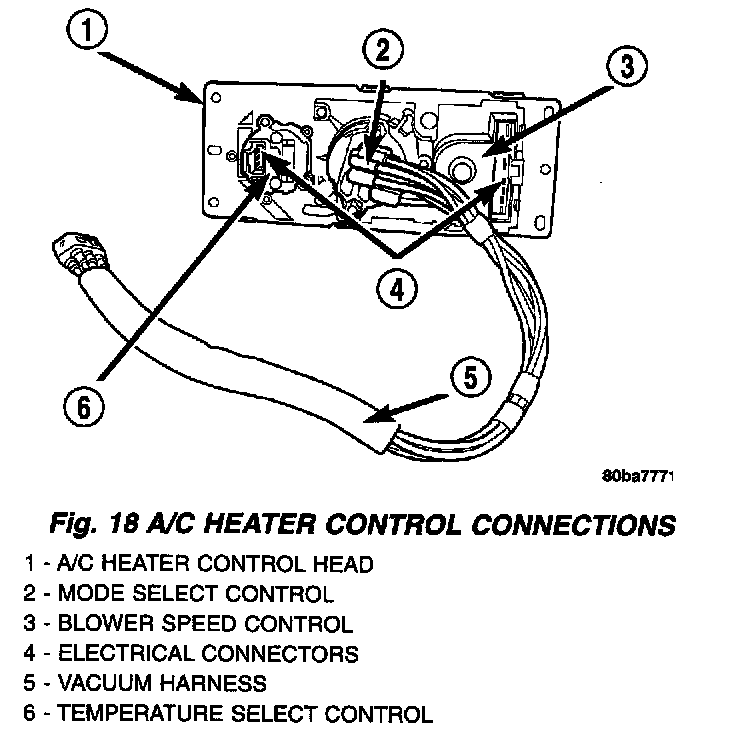 1
2
3
4
5
6

80ba7771

Fig. 18 A/C HEATER CONTROL CONNECTIONS

1 - A/C HEATER CONTROL HEAD
2 - MODE SELECT CONTROL
3 - BLOWER SPEED CONTROL
4 - ELECTRICAL CONNECTORS
5 - VACUUM HARNESS
6 - TEMPERATURE SELECT CONTROL