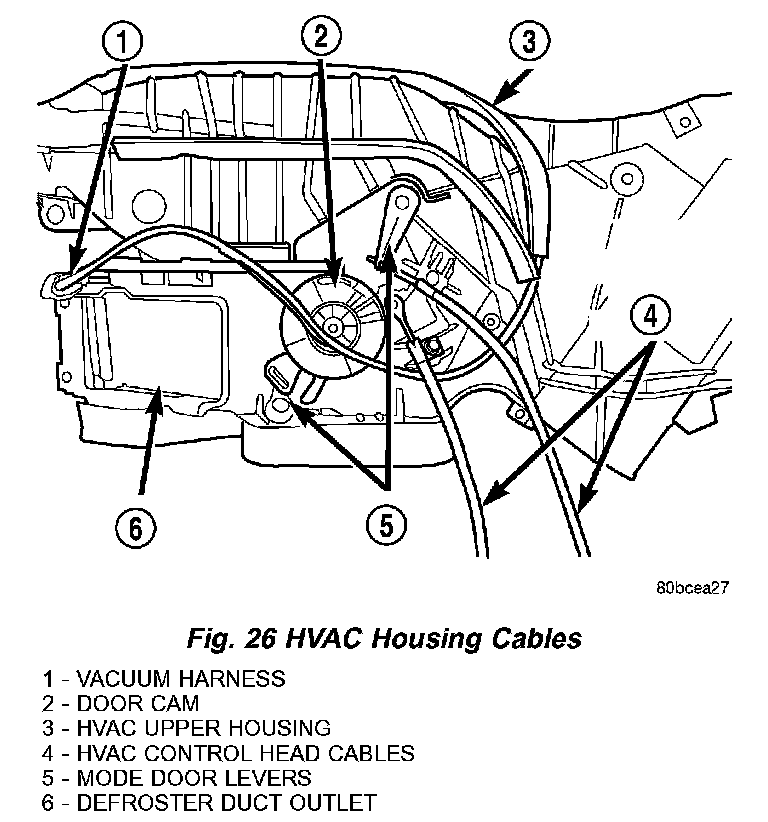 1
2
3
4
6
5

80bcea27

Fig. 26 HVAC Housing Cables

1 - VACUUM HARNESS
2 - DOOR CAM
3 - HVAC UPPER HOUSING
4 - HVAC CONTROL HEAD CABLES
5 - MODE DOOR LEVERS
6 - DEFROSTER DUCT OUTLET