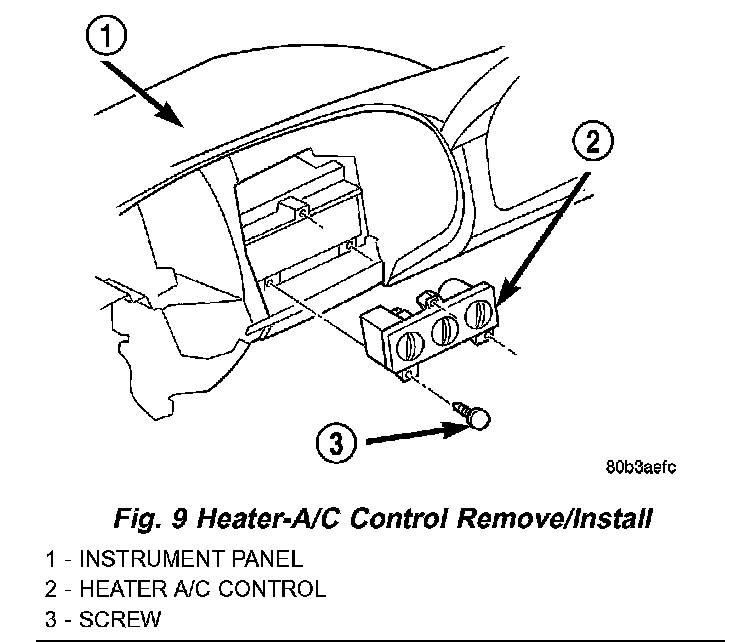 1

2

3

80b3aefc

Fig. 9 Heater-A/C Control Remove/Install

1 - INSTRUMENT PANEL
2 - HEATER A/C CONTROL
3 - SCREW