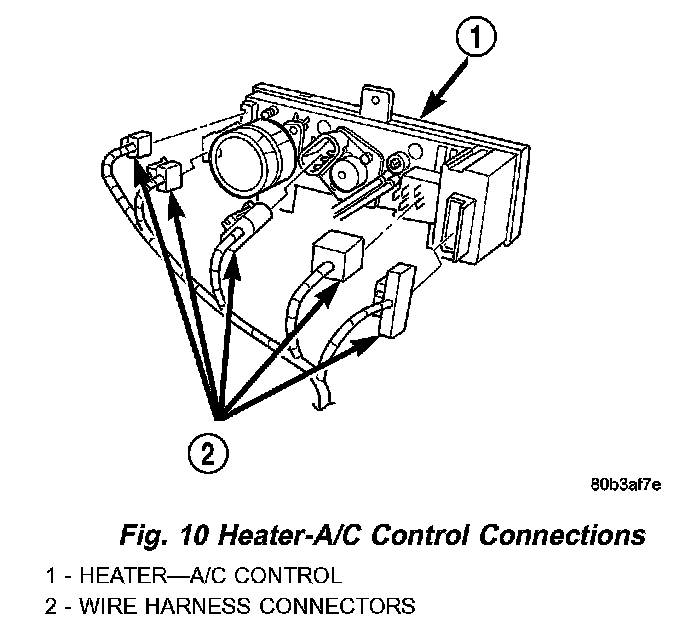 1

2

80b3af7e

Fig. 10 Heater-A/C Control Connections

1 - HEATER—A/C CONTROL
2 - WIRE HARNESS CONNECTORS