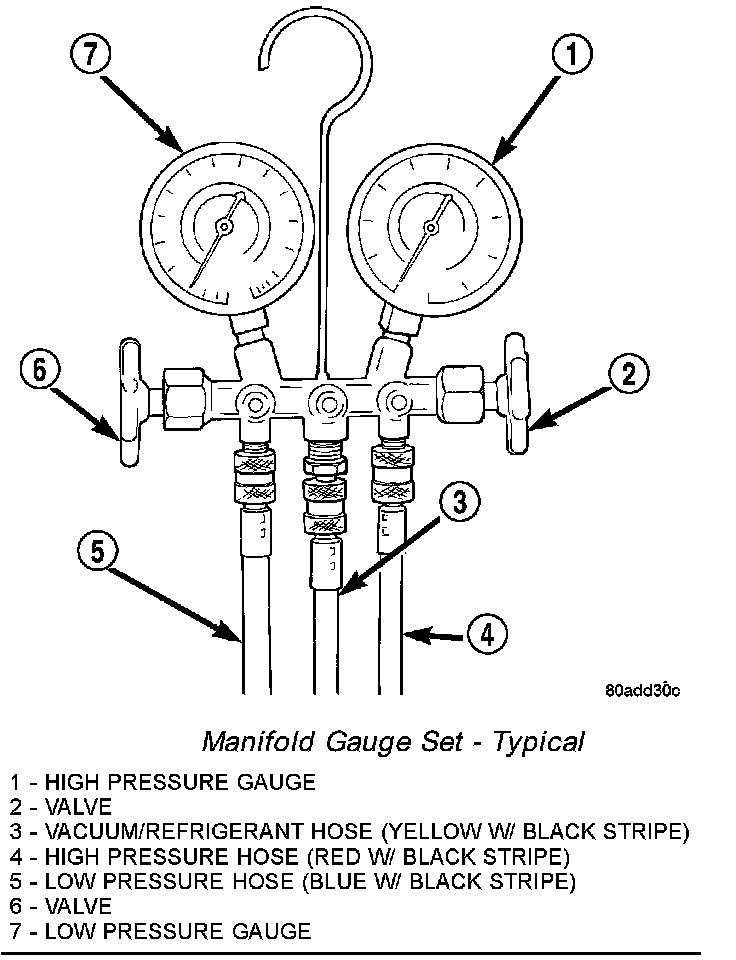 7

1

6

2

3

5

4

80add30c

Manifold Gauge Set - Typical

1 - HIGH PRESSURE GAUGE
2 - VALVE
3 - VACUUM/REFRIGERANT HOSE (YELLOW W/ BLACK STRIPE)
4 - HIGH PRESSURE HOSE (RED W/ BLACK STRIPE)
5 - LOW PRESSURE HOSE (BLUE W/ BLACK STRIPE)
6 - VALVE
7 - LOW PRESSURE GAUGE