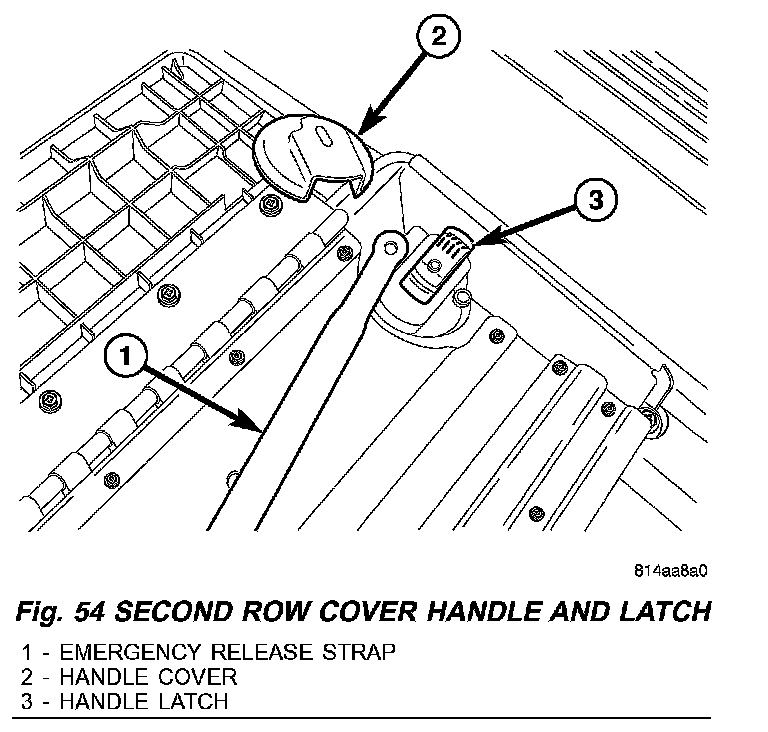 2

3

1

814aa8a0

Fig. 54 SECOND ROW COVER HANDLE AND LATCH

1 - EMERGENCY RELEASE STRAP
2 - HANDLE COVER
3 - HANDLE LATCH