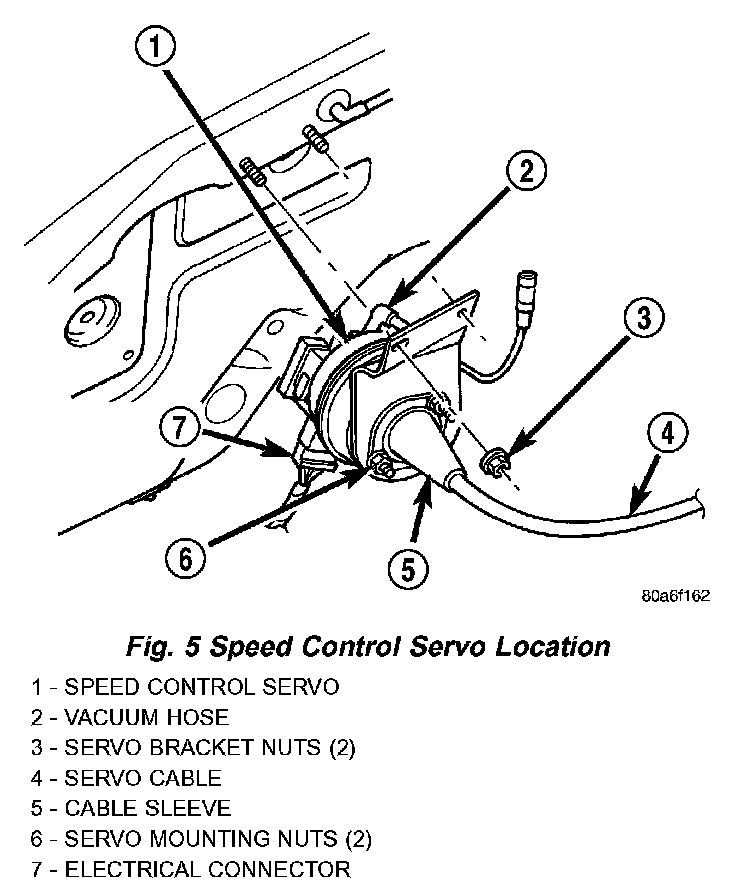 1

2

3

4

7

6

5

80a6f162

Fig. 5 Speed Control Servo Location

1 - SPEED CONTROL SERVO
2 - VACUUM HOSE
3 - SERVO BRACKET NUTS (2)
4 - SERVO CABLE
5 - CABLE SLEEVE
6 - SERVO MOUNTING NUTS (2)
7 - ELECTRICAL CONNECTOR