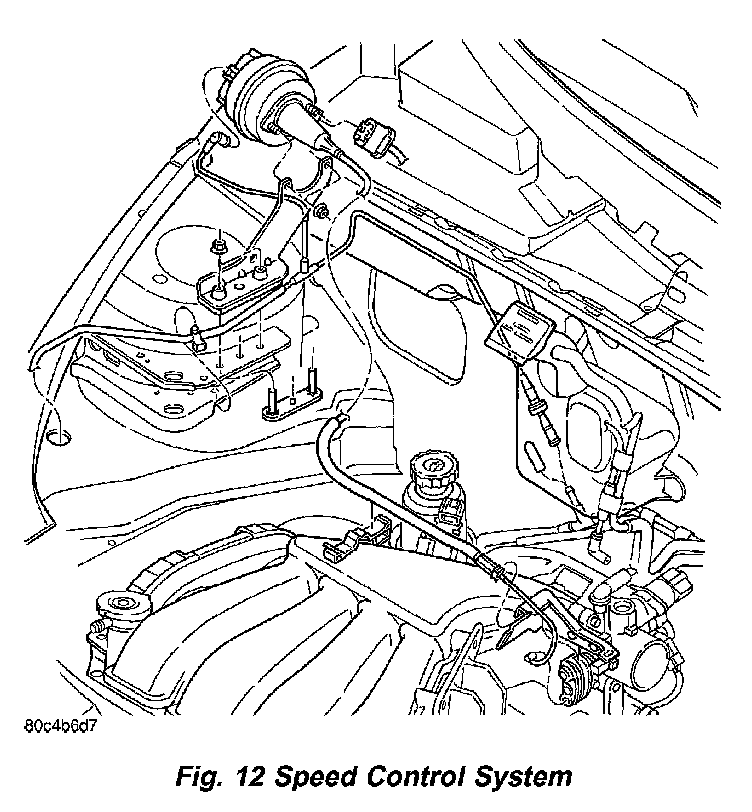 80c4b6d7

Fig. 12 Speed Control System