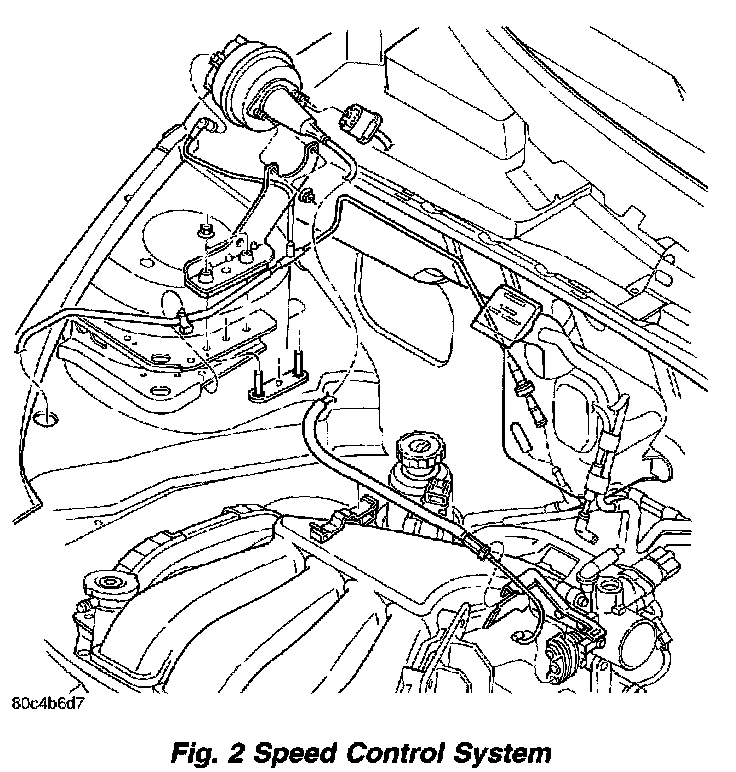 80c4b6d7

Fig. 2 Speed Control System