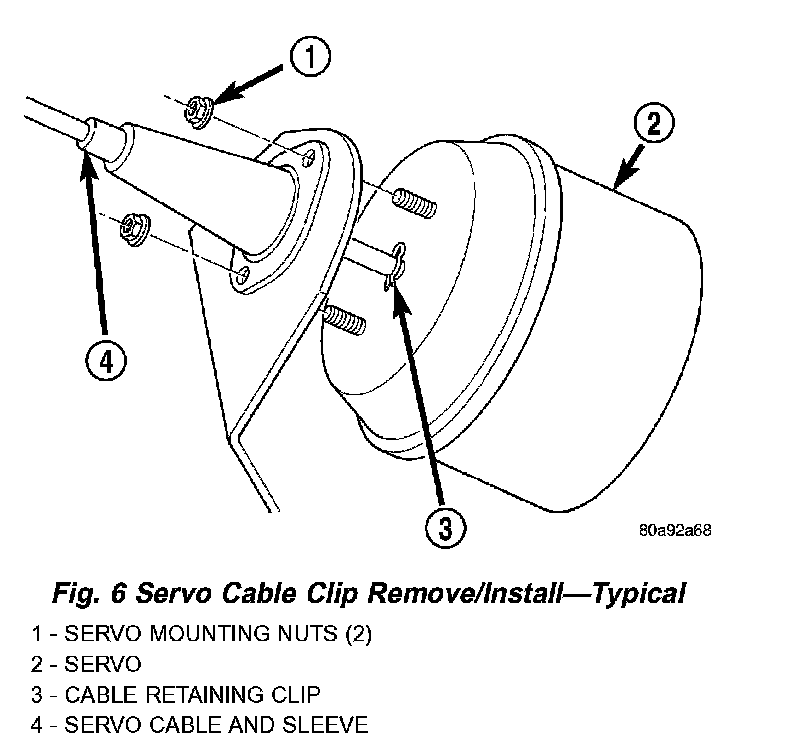 1

2

4

3

80a92a68

Fig. 6 Servo Cable Clip Remove/Install—Typical

1 - SERVO MOUNTING NUTS (2)
2 - SERVO
3 - CABLE RETAINING CLIP
4 - SERVO CABLE AND SLEEVE