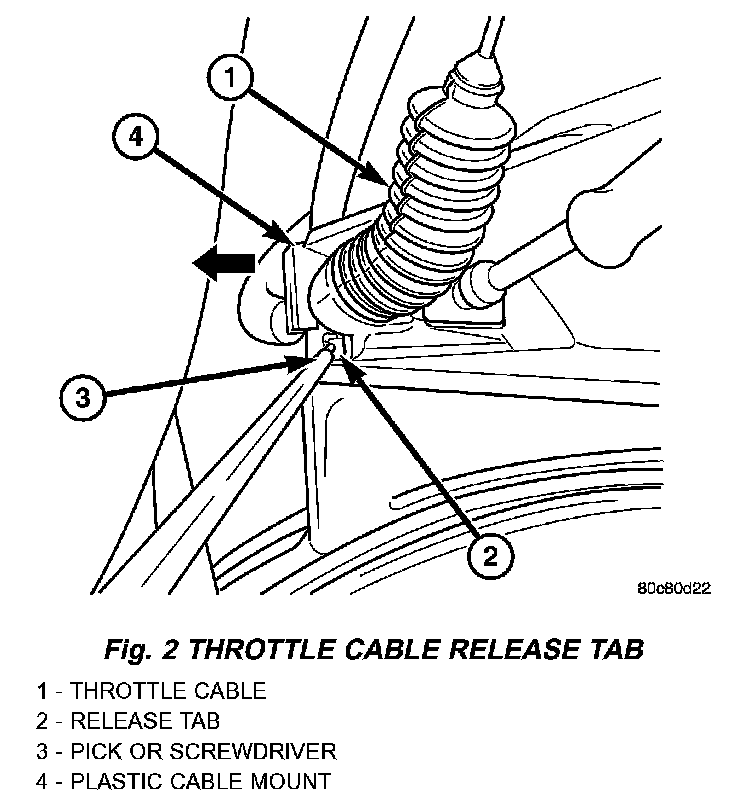 1

4

3

2

80c80d22

Fig. 2 THROTTLE CABLE RELEASE TAB

1 - THROTTLE CABLE
2 - RELEASE TAB
3 - PICK OR SCREWDRIVER
4 - PLASTIC CABLE MOUNT