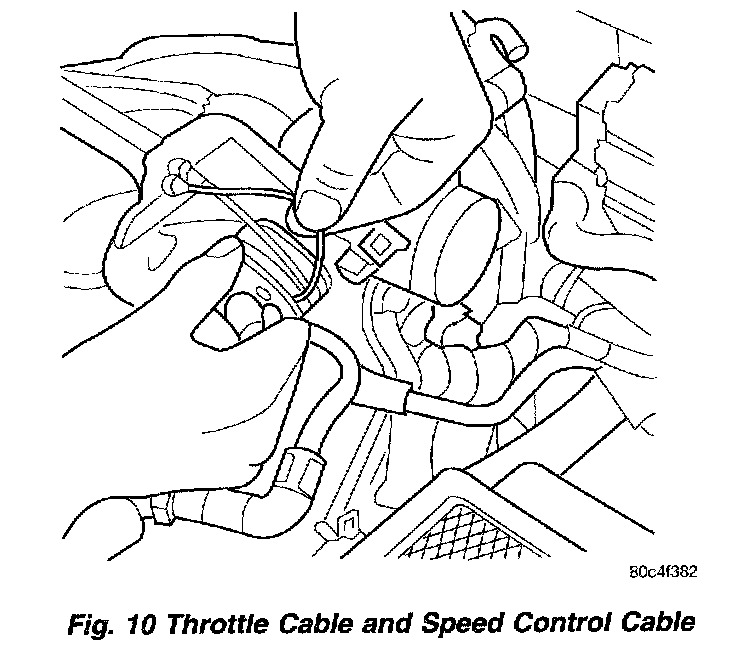 80c4f382

Fig. 10 Throttle Cable and Speed Control Cable