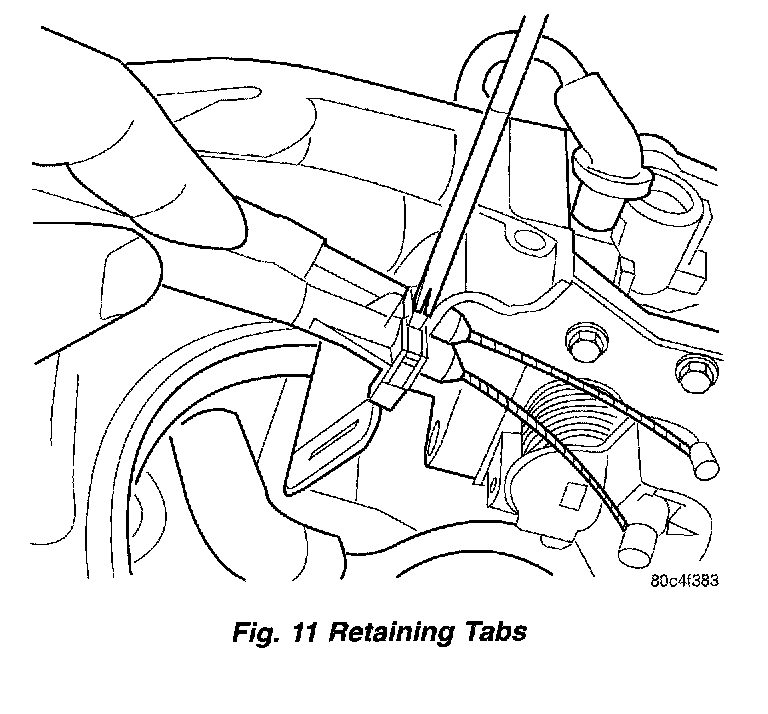 80c4f383

Fig. 11 Retaining Tabs