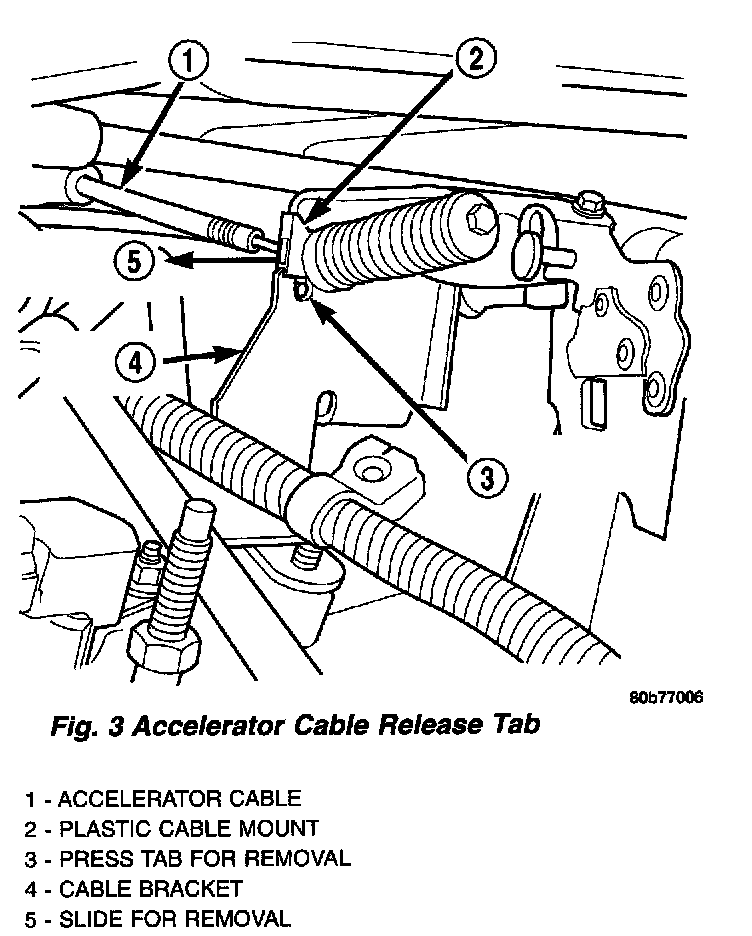 1
2
5
4
3

80b77006

Fig. 3 Accelerator Cable Release Tab

1 - ACCELERATOR CABLE
2 - PLASTIC CABLE MOUNT
3 - PRESS TAB FOR REMOVAL
4 - CABLE BRACKET
5 - SLIDE FOR REMOVAL