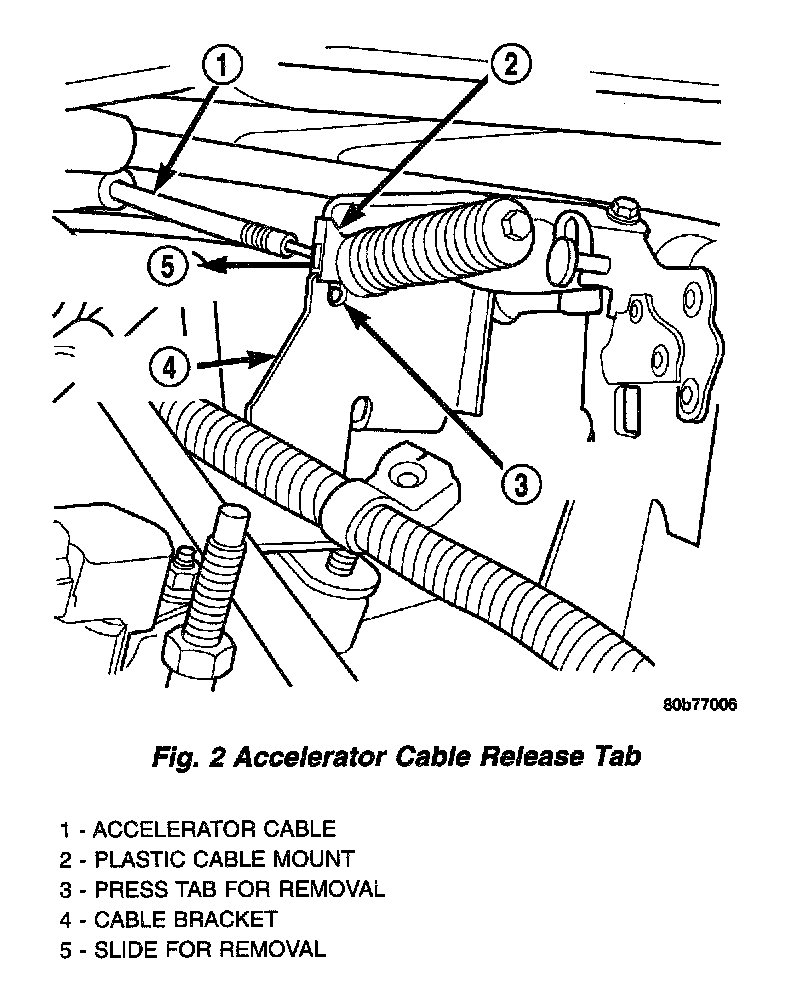 1
2
5
4
3

80b77006

Fig. 2 Accelerator Cable Release Tab

1 - ACCELERATOR CABLE
2 - PLASTIC CABLE MOUNT
3 - PRESS TAB FOR REMOVAL
4 - CABLE BRACKET
5 - SLIDE FOR REMOVAL