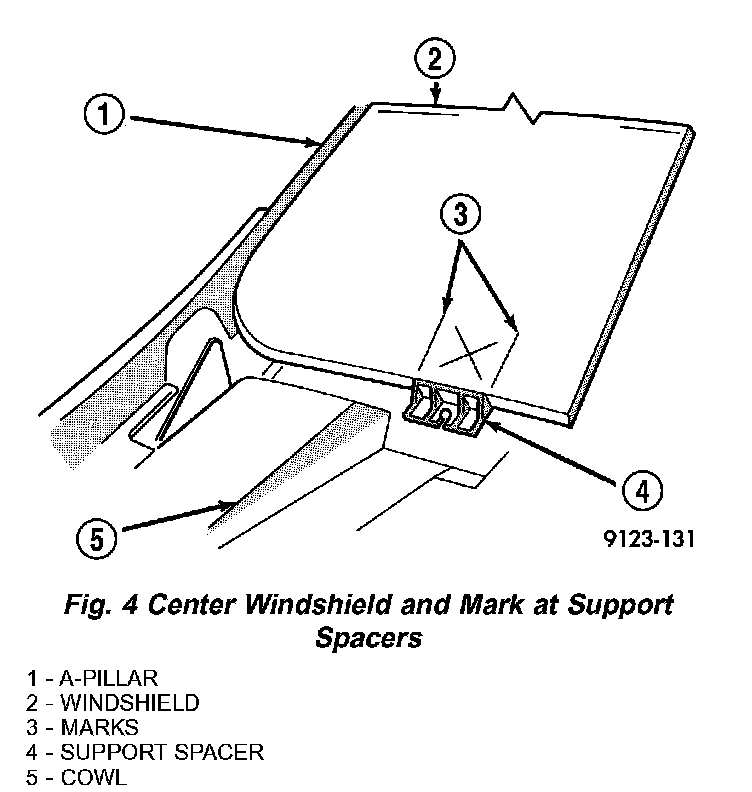 2

1

3

4

5

9123-131

Fig. 4 Center Windshield and Mark at Support Spacers

1 - A-PILLAR
2 - WINDSHIELD
3 - MARKS
4 - SUPPORT SPACER
5 - COWL