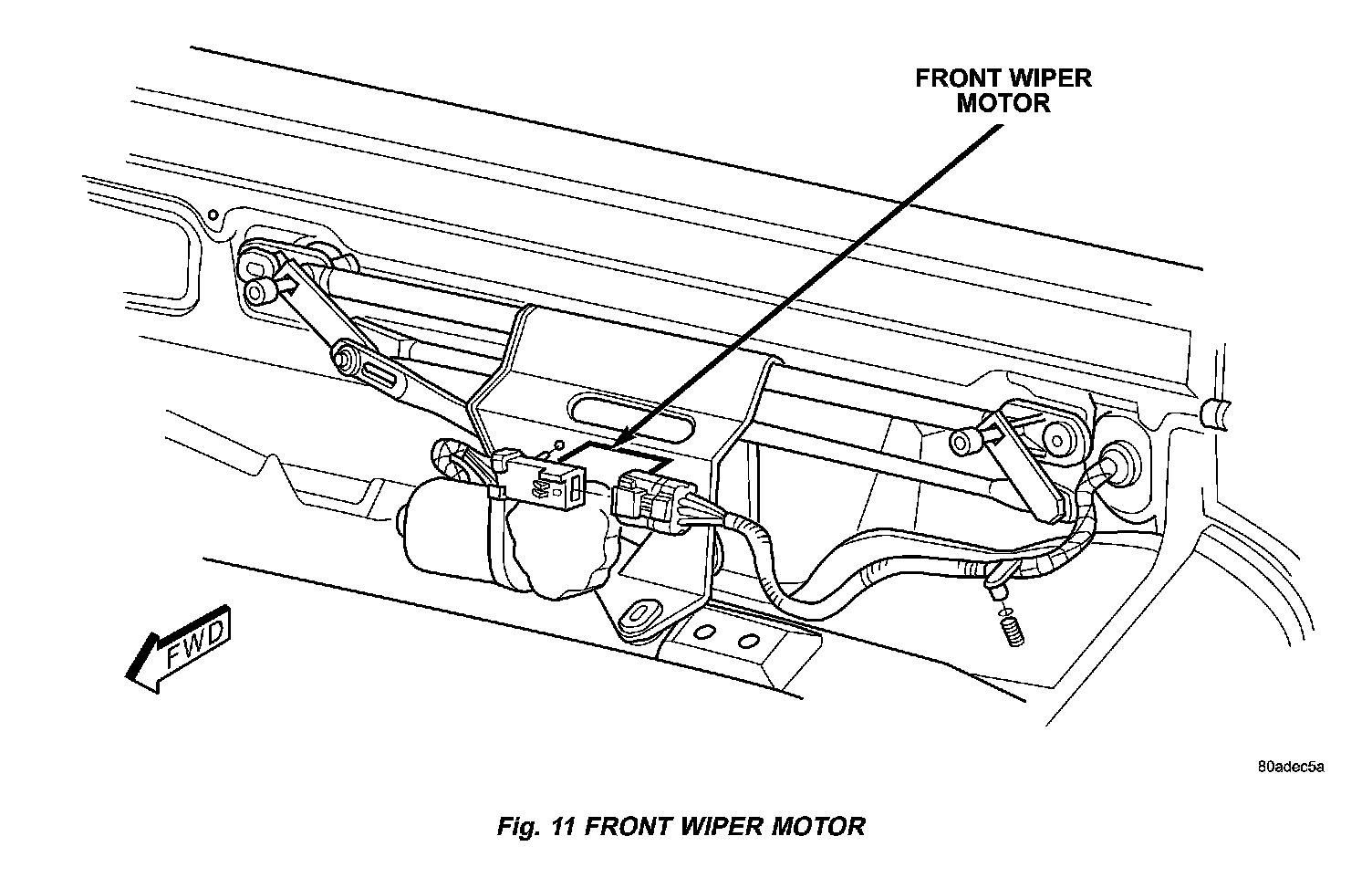 FRONT WIPER MOTOR

FWD

80adec5a

Fig. 11 FRONT WIPER MOTOR