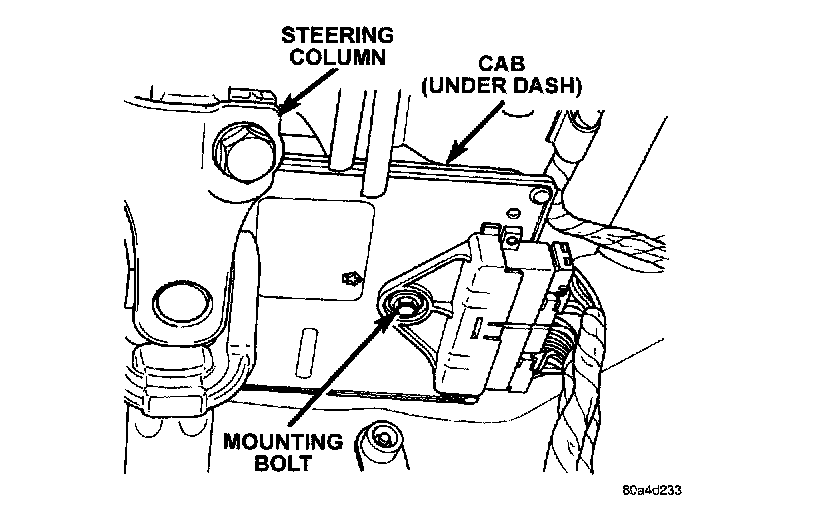 STEERING COLUMN

CAB (UNDER DASH)

MOUNTING BOLT

80a4d233