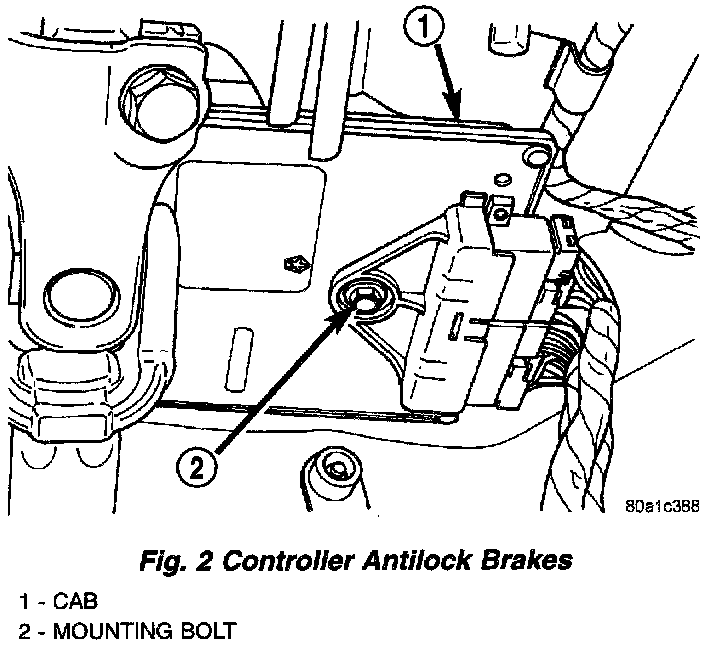 1

2

80a1c388

Fig. 2 Controller Antilock Brakes

1 - CAB
2 - MOUNTING BOLT