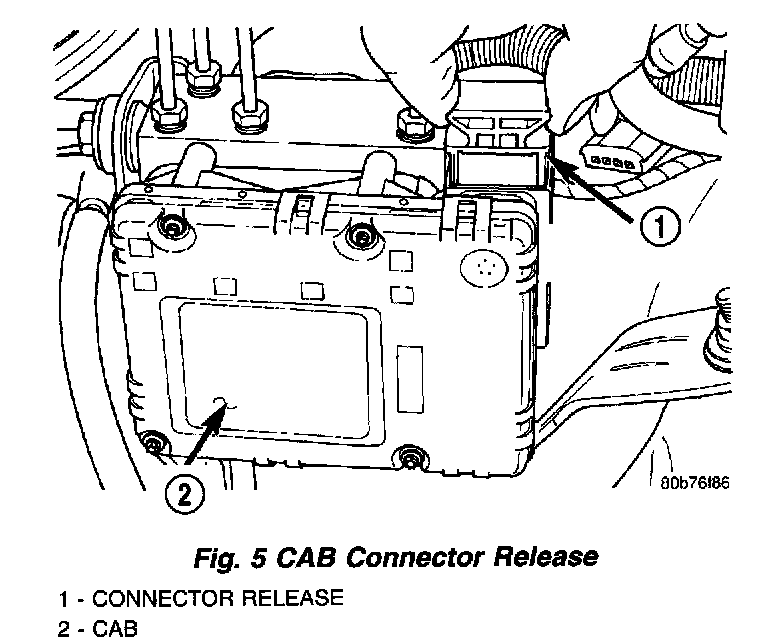 1

2

80b76f86

Fig. 5 CAB Connector Release

1 - CONNECTOR RELEASE
2 - CAB