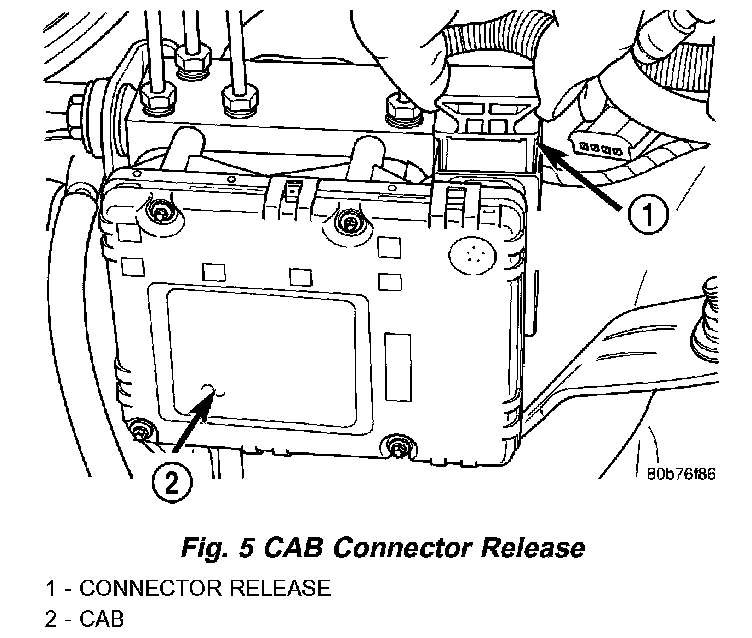 1

2

80b76f86

Fig. 5 CAB Connector Release

1 - CONNECTOR RELEASE

2 - CAB