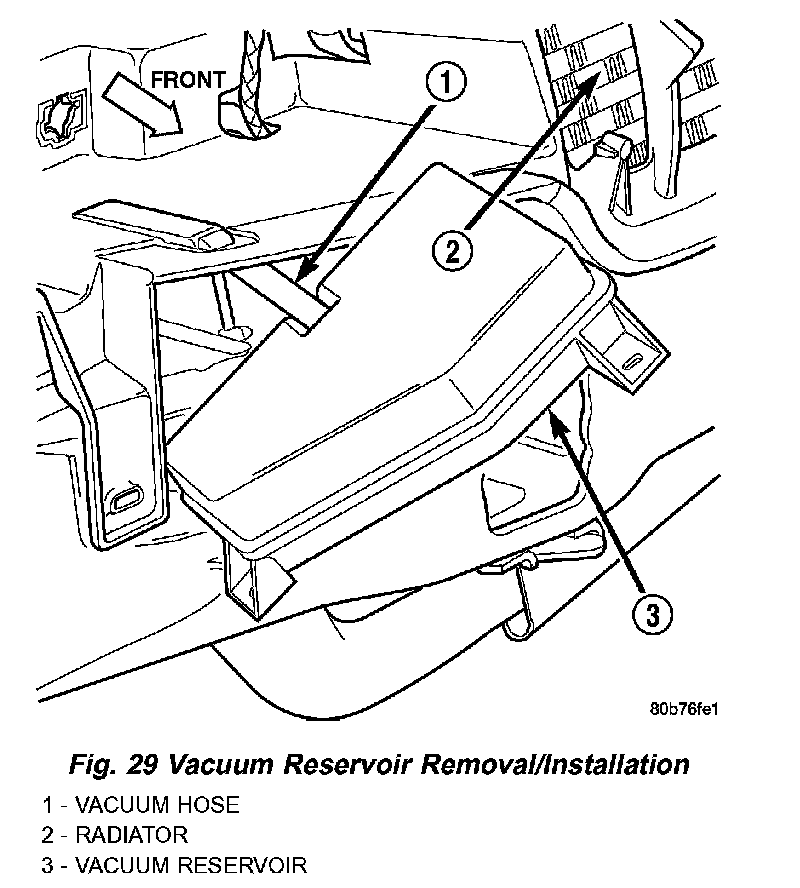 FRONT

1

2

3

80b76fe1

Fig. 29 Vacuum Reservoir Removal/Installation

1 - VACUUM HOSE
2 - RADIATOR
3 - VACUUM RESERVOIR