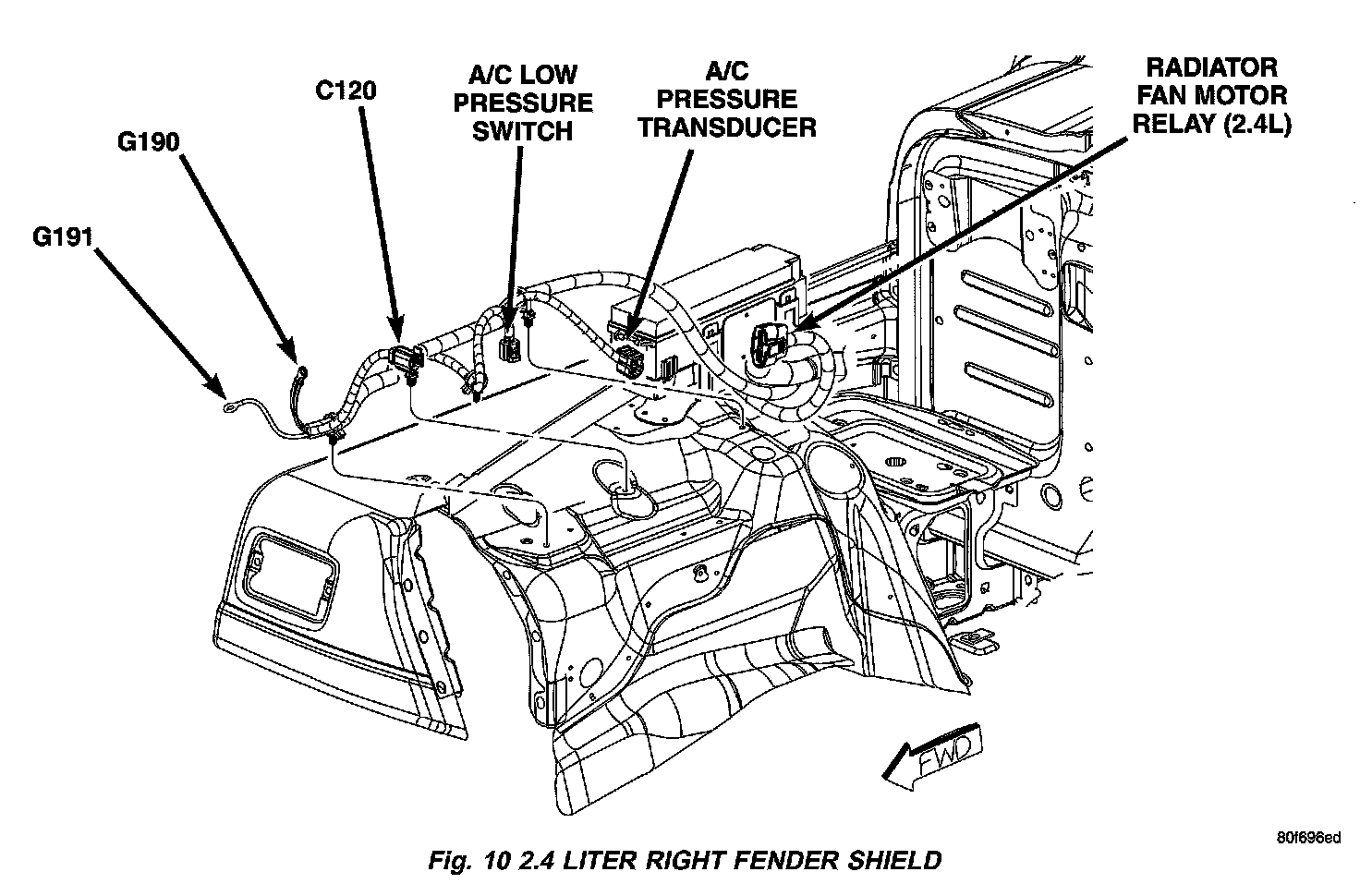 G191

G190

C120

A/C LOW PRESSURE SWITCH

A/C PRESSURE TRANSDUCER

RADIATOR FAN MOTOR RELAY (2.4L)

FWD

80f696ed

Fig. 10 2.4 LITER RIGHT FENDER SHIELD