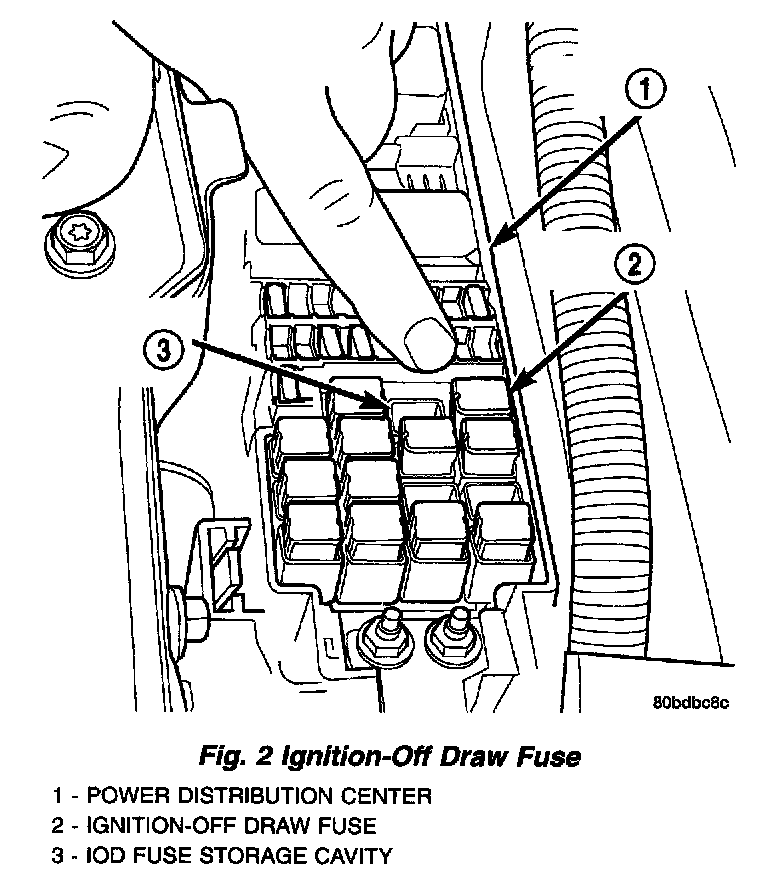 1

2

3

80bdbc8c

Fig. 2 Ignition-Off Draw Fuse

1 - POWER DISTRIBUTION CENTER
2 - IGNITION-OFF DRAW FUSE
3 - IOD FUSE STORAGE CAVITY