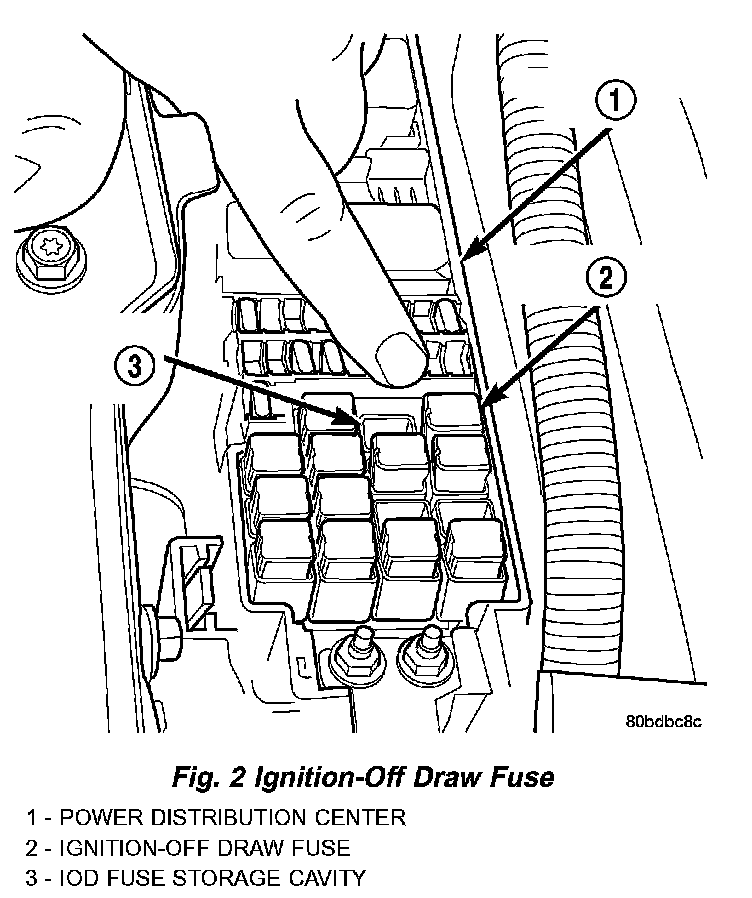 1

2

3

80bdbc8c

Fig. 2 Ignition-Off Draw Fuse

1 - POWER DISTRIBUTION CENTER
2 - IGNITION-OFF DRAW FUSE
3 - IOD FUSE STORAGE CAVITY