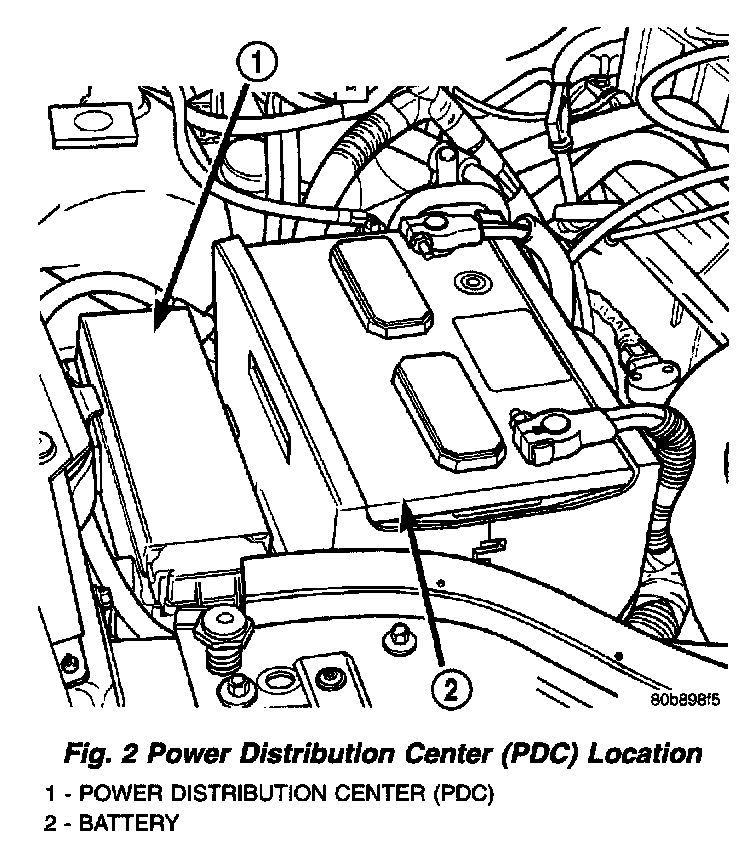 1

2

80b898f5

Fig. 2 Power Distribution Center (PDC) Location

1 - POWER DISTRIBUTION CENTER (PDC)
2 - BATTERY