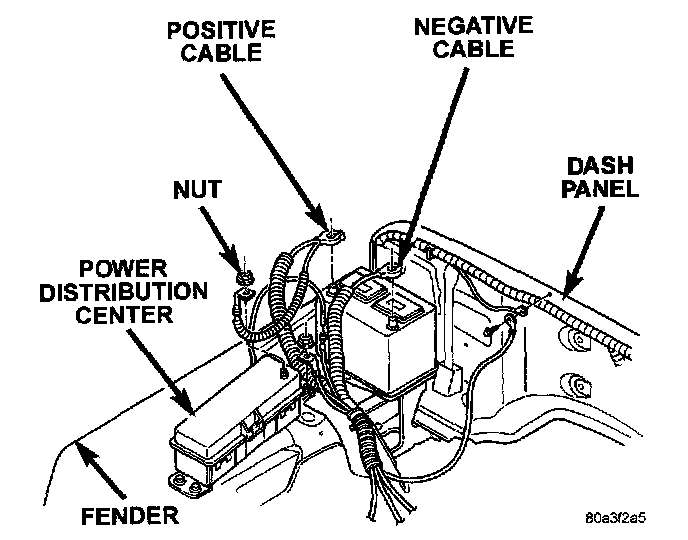 POSITIVE CABLE

NEGATIVE CABLE

DASH PANEL

NUT

POWER DISTRIBUTION CENTER

FENDER

80a3f2a5