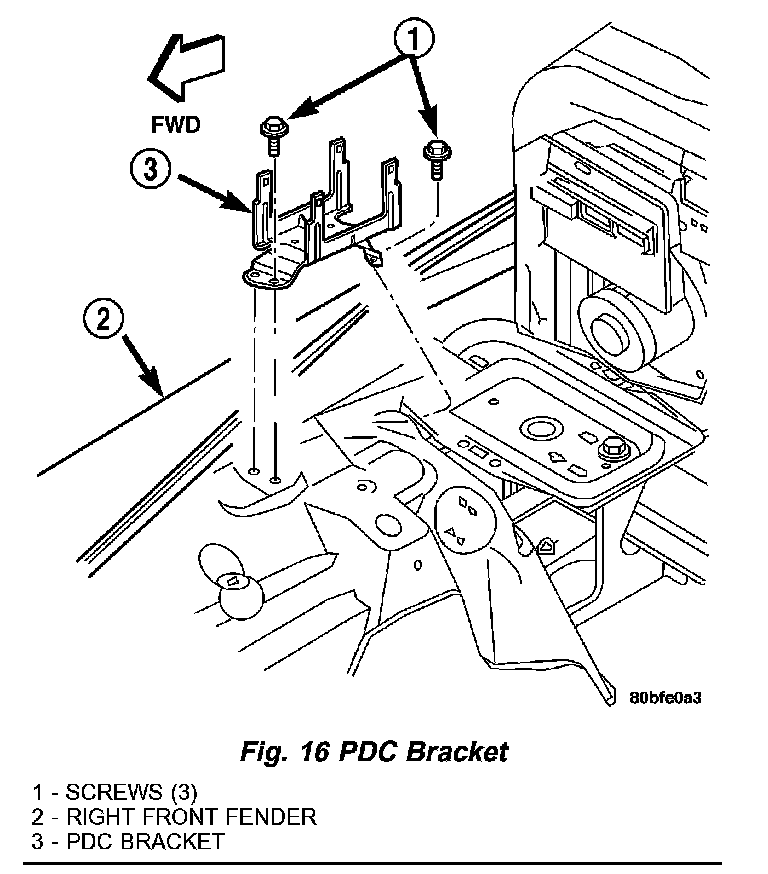 1

FWD

3

2

80bfe0a3

Fig. 16 PDC Bracket

1 - SCREWS (3)
2 - RIGHT FRONT FENDER
3 - PDC BRACKET