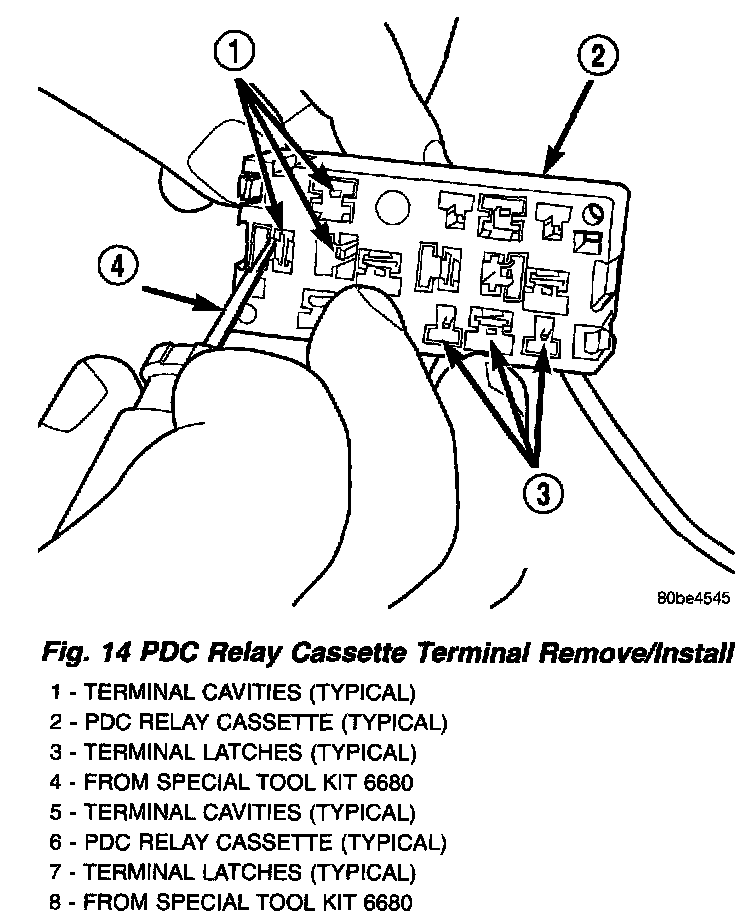 1
2
4
3
80be4545

Fig. 14 PDC Relay Cassette Terminal Remove/Install

1 - TERMINAL CAVITIES (TYPICAL)
2 - PDC RELAY CASSETTE (TYPICAL)
3 - TERMINAL LATCHES (TYPICAL)
4 - FROM SPECIAL TOOL KIT 6680
5 - TERMINAL CAVITIES (TYPICAL)
6 - PDC RELAY CASSETTE (TYPICAL)
7 - TERMINAL LATCHES (TYPICAL)
8 - FROM SPECIAL TOOL KIT 6680