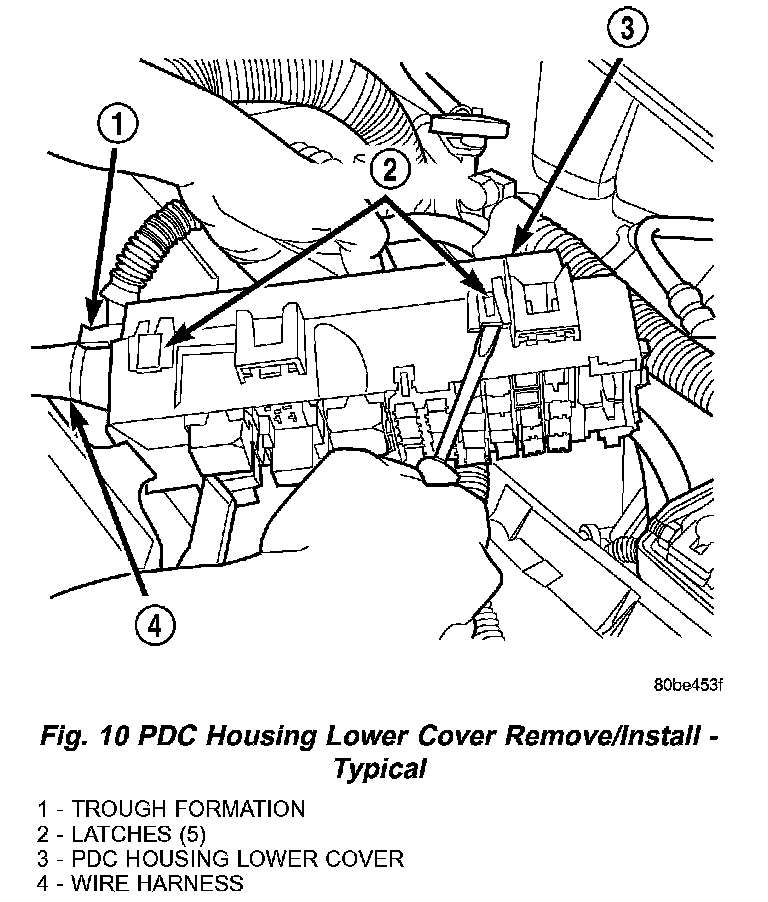 3

1

2

4

80be453f

Fig. 10 PDC Housing Lower Cover Remove/Install - Typical

1 - TROUGH FORMATION
2 - LATCHES (5)
3 - PDC HOUSING LOWER COVER
4 - WIRE HARNESS