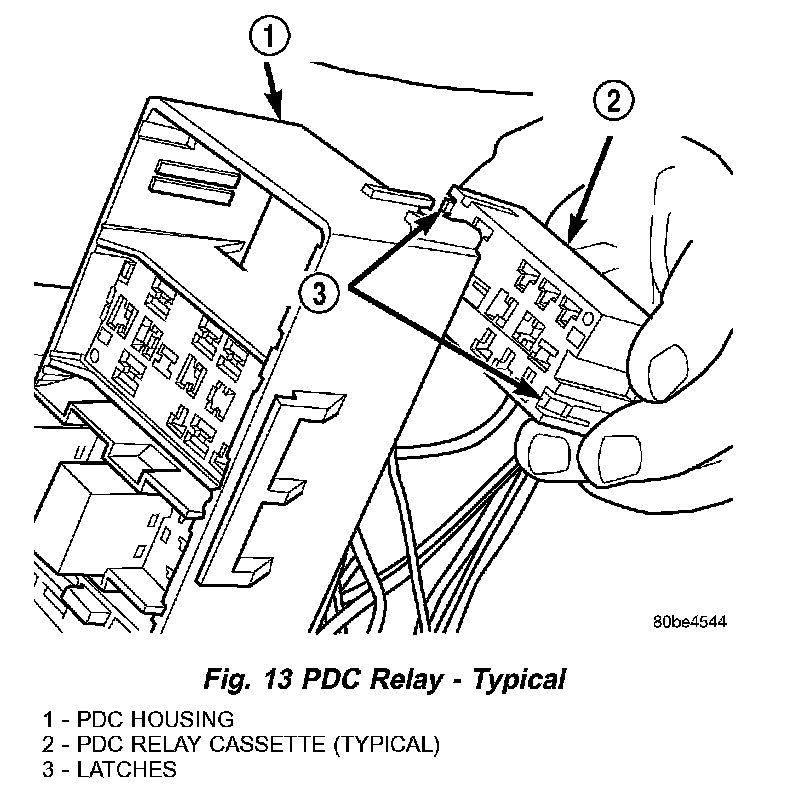 1
2
3
80be4544

Fig. 13 PDC Relay - Typical

1 - PDC HOUSING
2 - PDC RELAY CASSETTE (TYPICAL)
3 - LATCHES