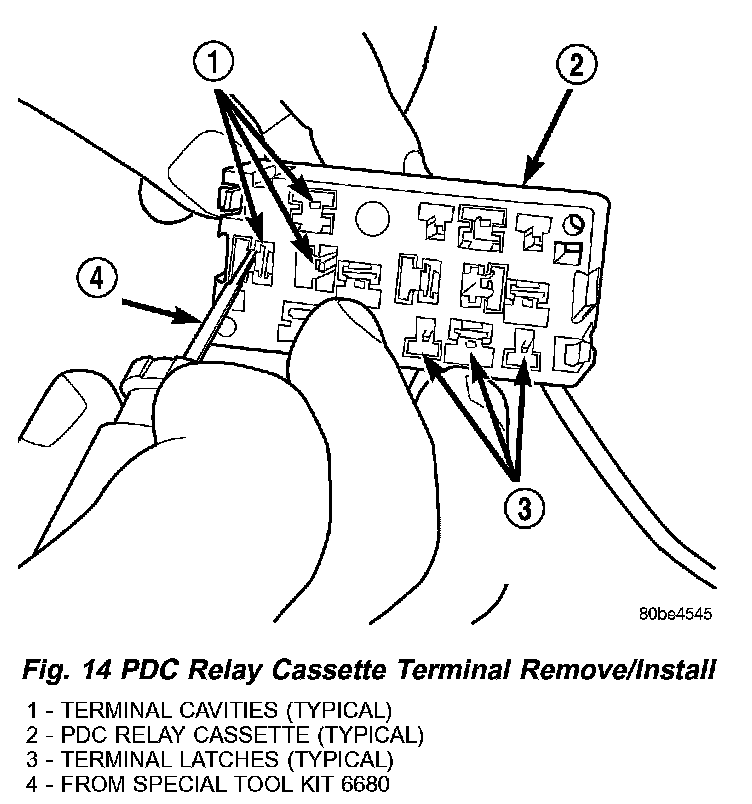 1
2
4
3
80be4545

Fig. 14 PDC Relay Cassette Terminal Remove/Install

1 - TERMINAL CAVITIES (TYPICAL)
2 - PDC RELAY CASSETTE (TYPICAL)
3 - TERMINAL LATCHES (TYPICAL)
4 - FROM SPECIAL TOOL KIT 6680