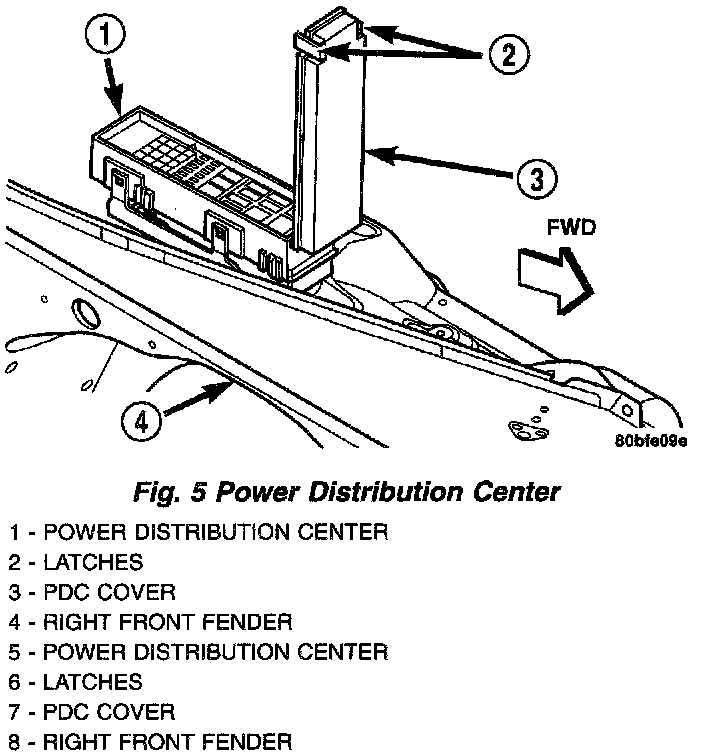 1
2
3
FWD
4
80bfe09e

Fig. 5 Power Distribution Center

1 - POWER DISTRIBUTION CENTER
2 - LATCHES
3 - PDC COVER
4 - RIGHT FRONT FENDER
5 - POWER DISTRIBUTION CENTER
6 - LATCHES
7 - PDC COVER
8 - RIGHT FRONT FENDER