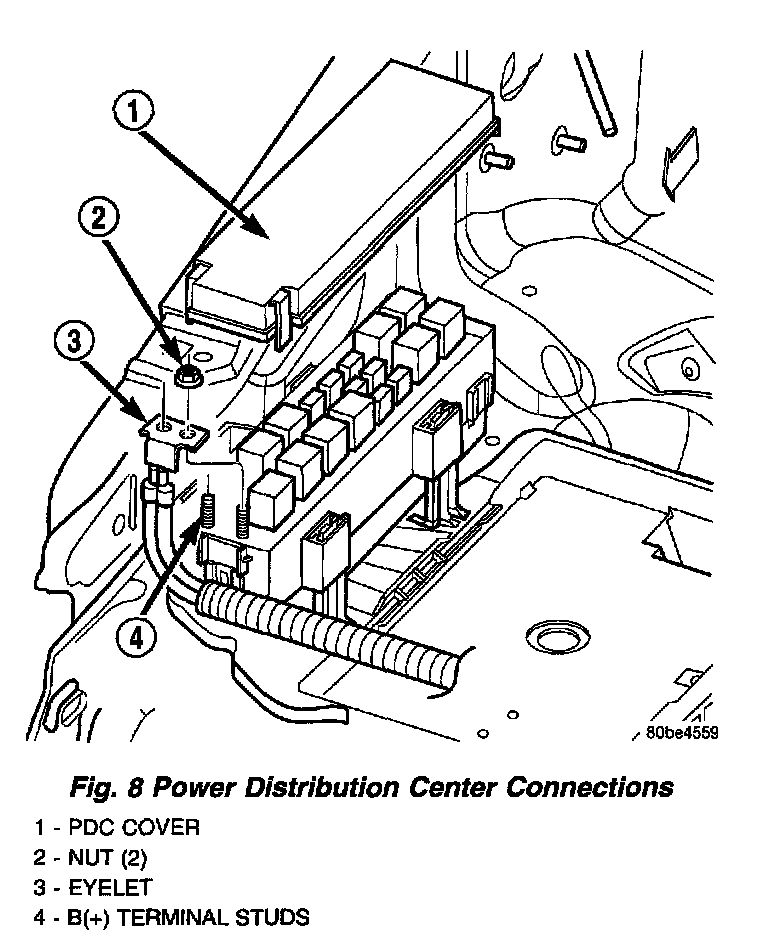 1
2
3
4
80be4559

Fig. 8 Power Distribution Center Connections

1 - PDC COVER
2 - NUT (2)
3 - EYELET
4 - B(+) TERMINAL STUDS