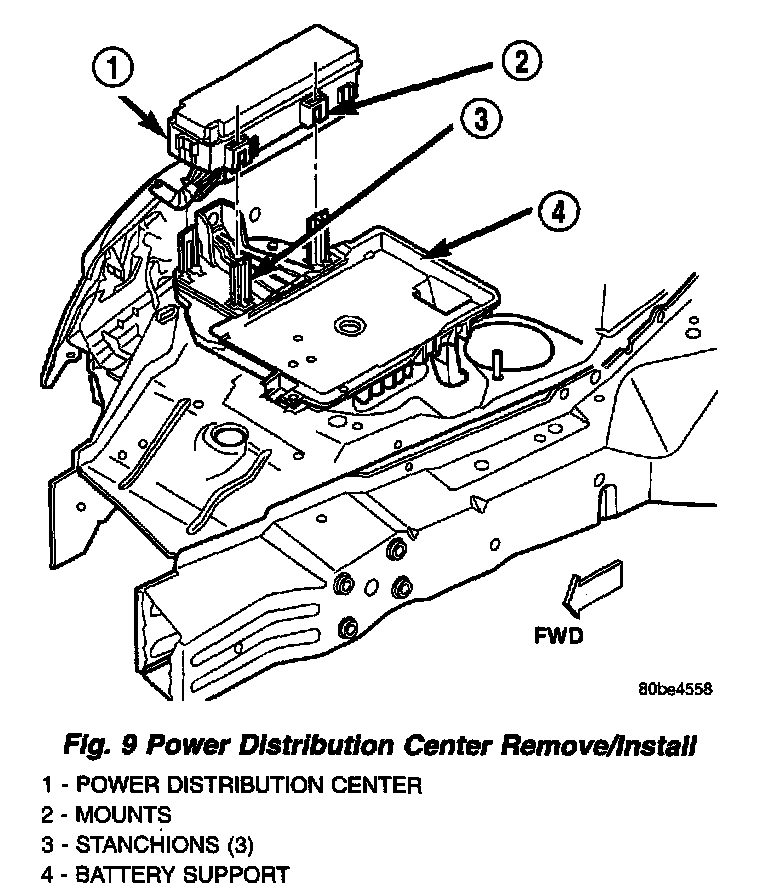 1
2
3
4
FWD
80be4558

Fig. 9 Power Distribution Center Remove/Install

1 - POWER DISTRIBUTION CENTER
2 - MOUNTS
3 - STANCHIONS (3)
4 - BATTERY SUPPORT