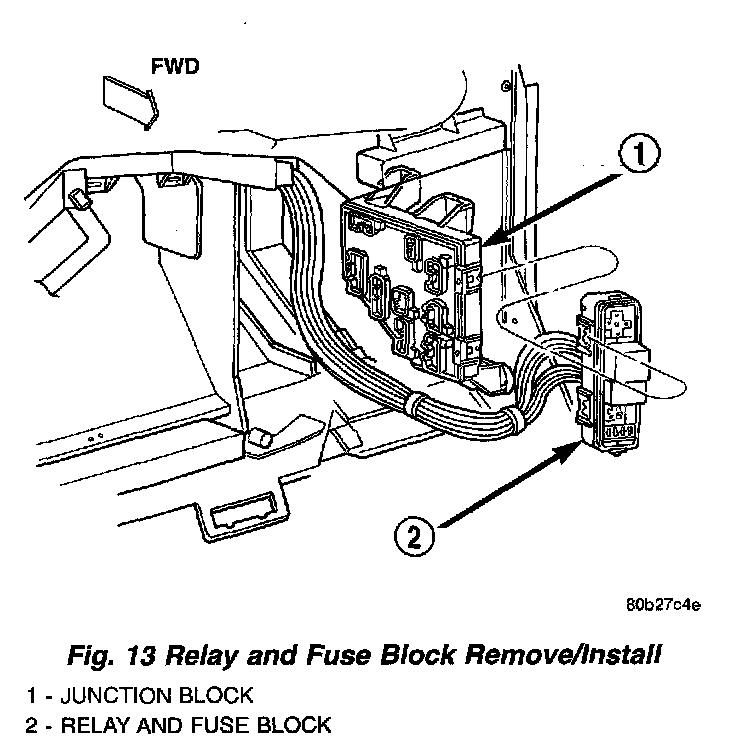 FWD

1

2

80b27c4e

Fig. 13 Relay and Fuse Block Remove/Install

1 - JUNCTION BLOCK
2 - RELAY AND FUSE BLOCK