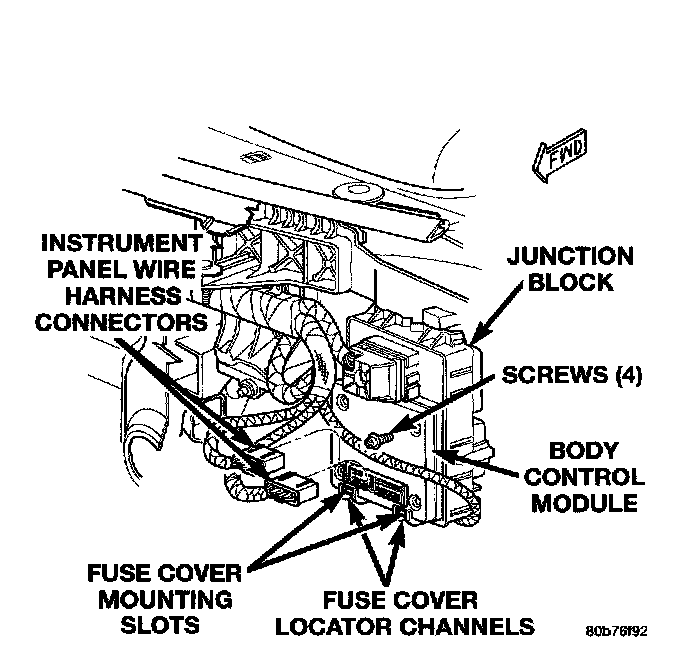 FWD

INSTRUMENT PANEL WIRE HARNESS CONNECTORS

JUNCTION BLOCK

SCREWS (4)

BODY CONTROL MODULE

FUSE COVER MOUNTING SLOTS

FUSE COVER LOCATOR CHANNELS

80b76f92