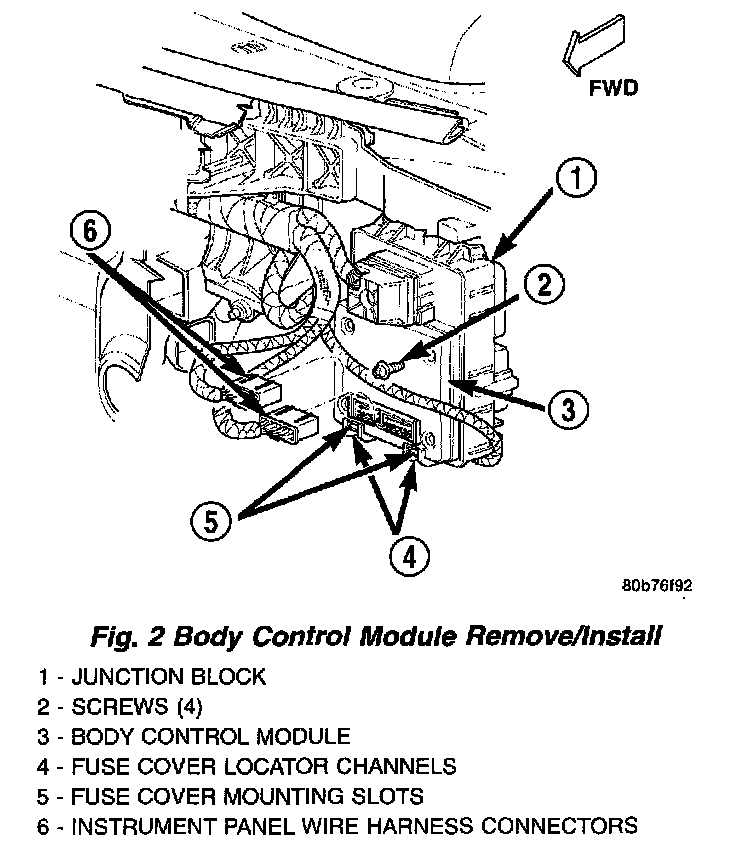 FWD

1

6

2

3

5

4

80b76f92

Fig. 2 Body Control Module Remove/Install

1 - JUNCTION BLOCK
2 - SCREWS (4)
3 - BODY CONTROL MODULE
4 - FUSE COVER LOCATOR CHANNELS
5 - FUSE COVER MOUNTING SLOTS
6 - INSTRUMENT PANEL WIRE HARNESS CONNECTORS