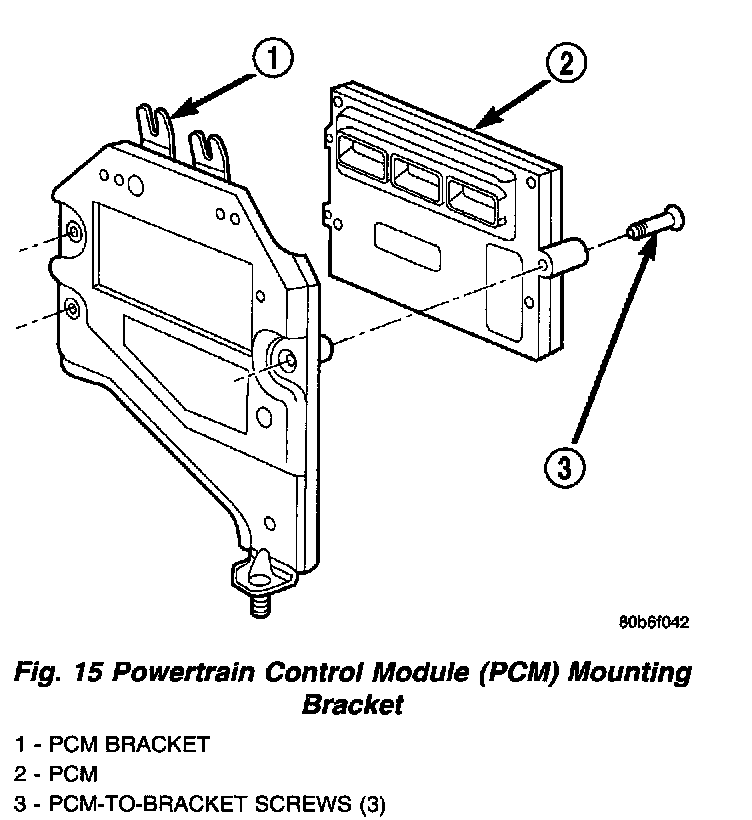 1

2

3

80b6f042

Fig. 15 Powertrain Control Module (PCM) Mounting Bracket

1 - PCM BRACKET
2 - PCM
3 - PCM-TO-BRACKET SCREWS (3)