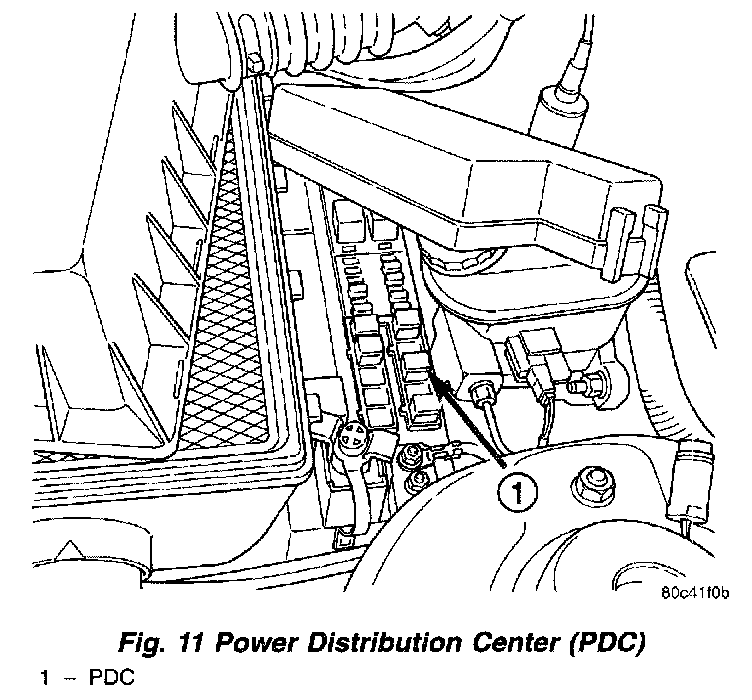 1

80c41f0b

Fig. 11 Power Distribution Center (PDC)

1 – PDC