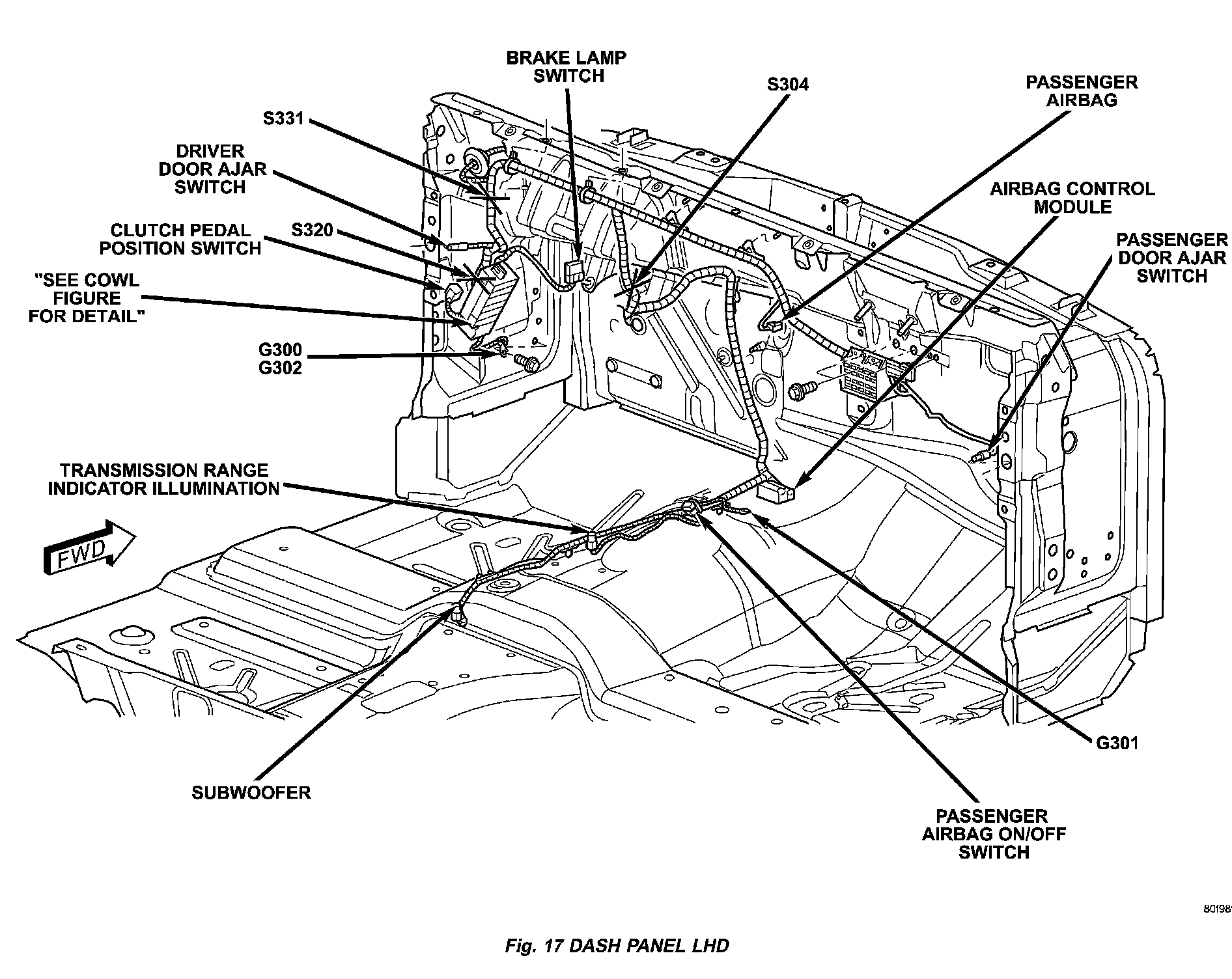 BRAKE LAMP SWITCH

S304

PASSENGER AIRBAG

S331

DRIVER DOOR AJAR SWITCH

AIRBAG CONTROL MODULE

CLUTCH PEDAL POSITION SWITCH

S320

PASSENGER DOOR AJAR SWITCH

"SEE COWL FIGURE FOR DETAIL"

G300
G302

TRANSMISSION RANGE INDICATOR ILLUMINATION

FWD

G301

SUBWOOFER

PASSENGER AIRBAG ON/OFF SWITCH

80f98

Fig. 17 DASH PANEL LHD