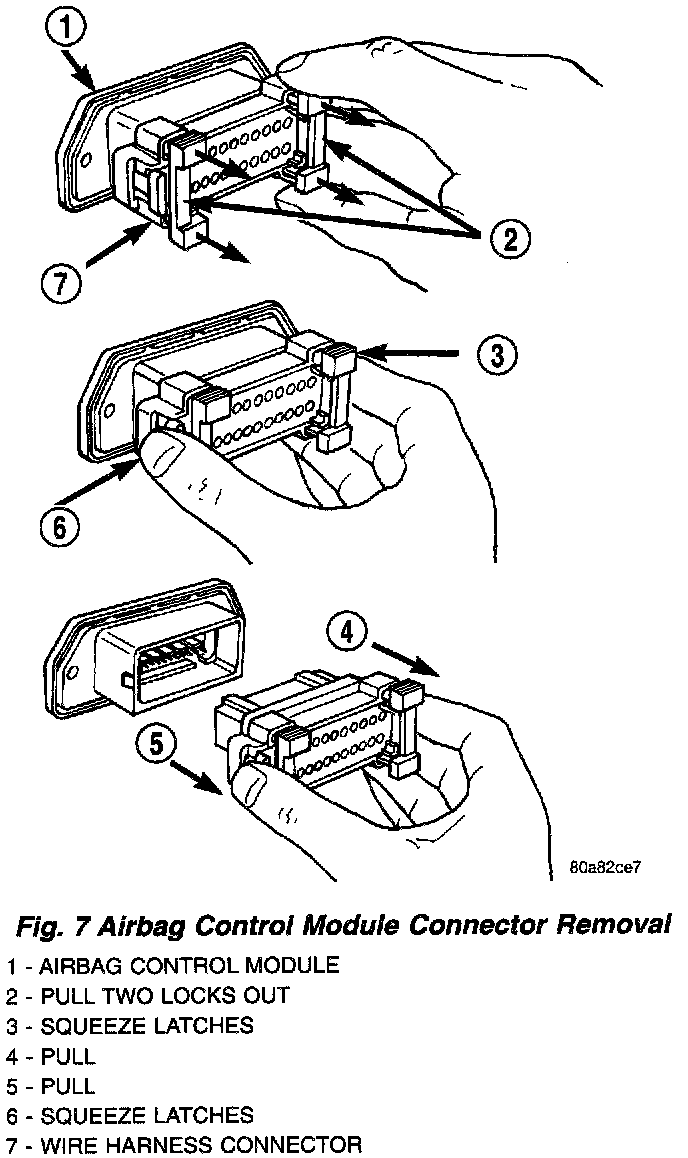 1

2

7

3

6

4

5

80a82ce7

Fig. 7 Airbag Control Module Connector Removal

1 - AIRBAG CONTROL MODULE
2 - PULL TWO LOCKS OUT
3 - SQUEEZE LATCHES
4 - PULL
5 - PULL
6 - SQUEEZE LATCHES
7 - WIRE HARNESS CONNECTOR