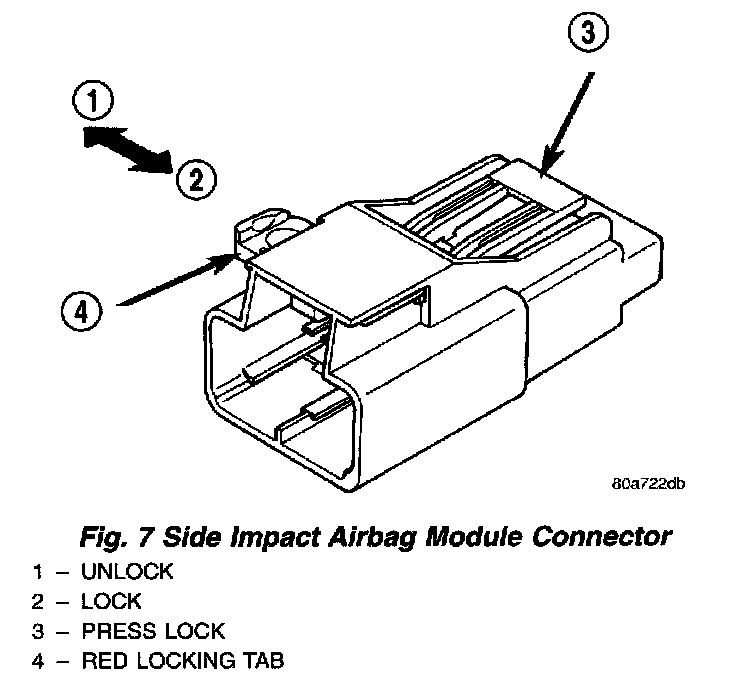 3

1

2

4

80a722db

Fig. 7 Side Impact Airbag Module Connector
1 – UNLOCK
2 – LOCK
3 – PRESS LOCK
4 – RED LOCKING TAB