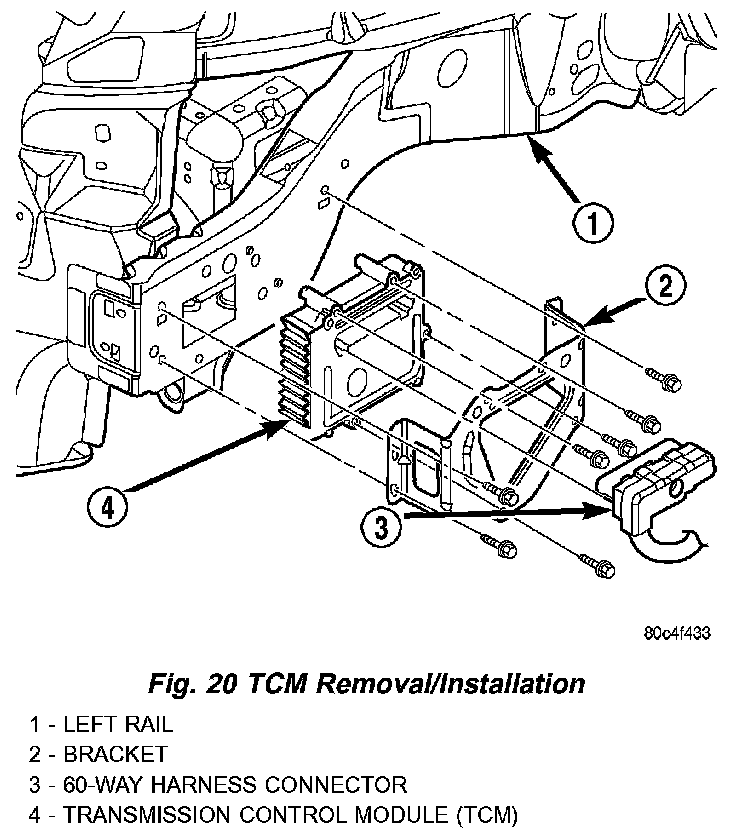 1

2

4

3

80c4f433

Fig. 20 TCM Removal/Installation

1 - LEFT RAIL
2 - BRACKET
3 - 60-WAY HARNESS CONNECTOR
4 - TRANSMISSION CONTROL MODULE (TCM)