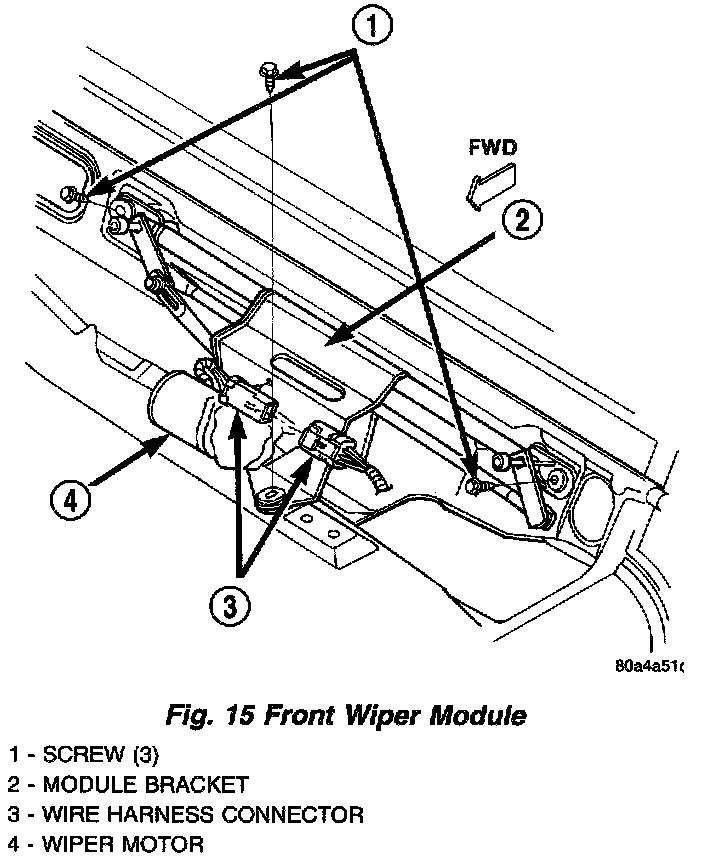 1

FWD

2

4

3

80a4a51c

Fig. 15 Front Wiper Module

1 - SCREW (3)
2 - MODULE BRACKET
3 - WIRE HARNESS CONNECTOR
4 - WIPER MOTOR