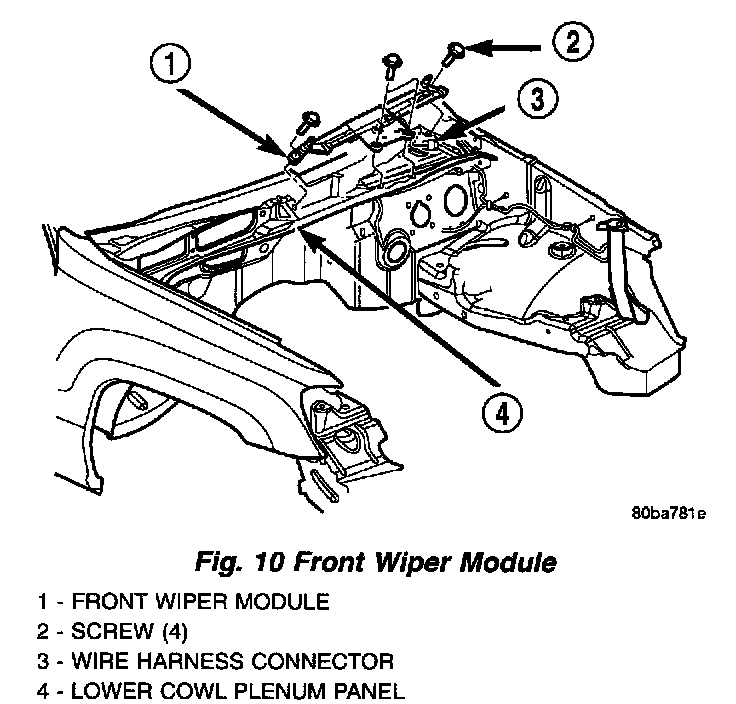 1
2
3
4

80ba781e

Fig. 10 Front Wiper Module

1 - FRONT WIPER MODULE
2 - SCREW (4)
3 - WIRE HARNESS CONNECTOR
4 - LOWER COWL PLENUM PANEL